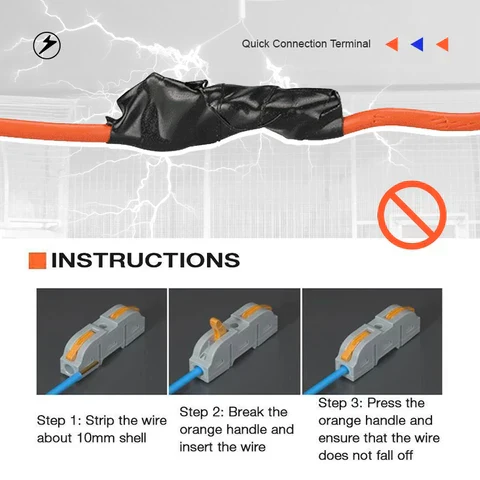 Quick Connection Terminal

INSTRUCTIONS

Step 1: Strip the wire about 10mm shell

Step 2: Break the orange handle and insert the wire

Step 3: Press the orange handle and ensure that the wire does not fall off